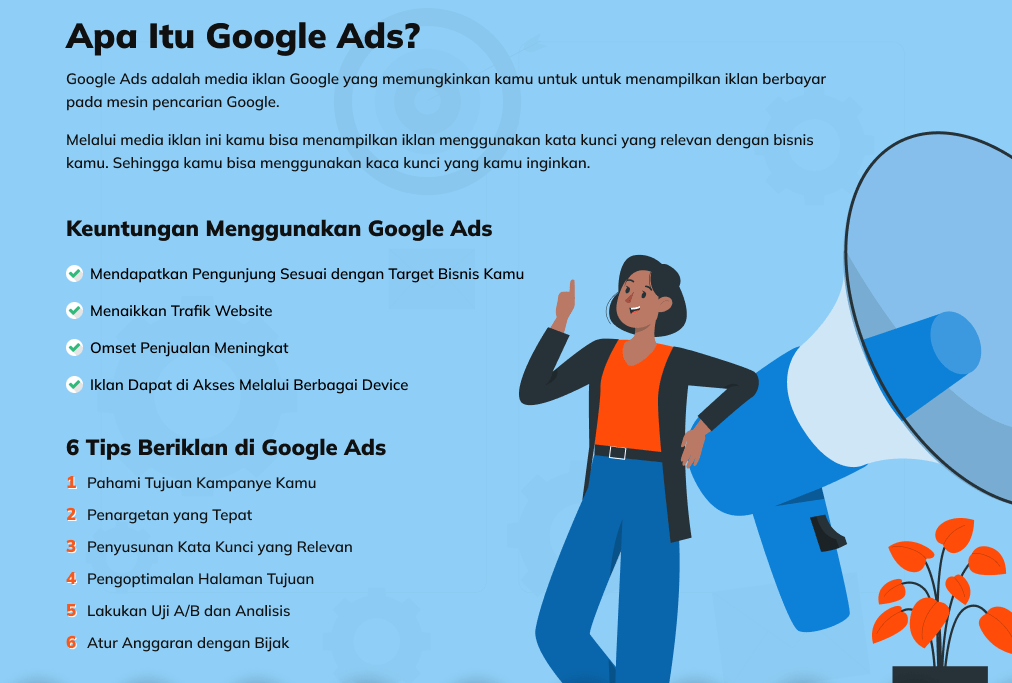 Apa Itu Google Ads?

Google Ads adalah media iklan Google yang memungkinkan kamu untuk untuk menampilkan iklan berbayar pada mesin pencarian Google.

Melalui media iklan ini kamu bisa menampilkan iklan menggunakan kata kunci yang relevan dengan bisnis kamu. Sehingga kamu bisa menggunakan kaca kunci yang kamu inginkan.

Keuntungan Menggunakan Google Ads

Mendapatkan Pengunjung Sesuai dengan Target Bisnis Kamu

Menaikkan Trafik Website

Omset Penjualan Meningkat

Iklan Dapat di Akses Melalui Berbagai Device

6 Tips Beriklan di Google Ads

1 Pahami Tujuan Kampanye Kamu

2 Penargetan yang Tepat

3 Penyusunan Kata Kunci yang Relevan

4 Pengoptimalan Halaman Tujuan

5 Lakukan Uji A/B dan Analisis

6 Atur Anggaran dengan Bijak